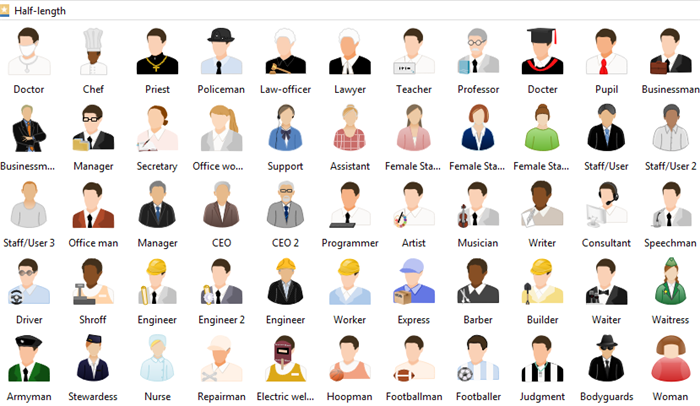 Half-length

Doctor
Chef
Priest
Policeman
Law-officer
Lawyer
Teacher
Professor
Docter
Pupil
Businessman

Businessm...
Manager
Secretary
Office wo...
Support
Assistant
Female Sta...
Female Sta...
Female Sta...
Staff/User
Staff/User 2

Staff/User 3
Office man
Manager
CEO
CEO 2
Programmer
Artist
Musician
Writer
Consultant
Speechman

Driver
Shroff
Engineer
Engineer 2
Engineer
Worker
Express
Barber
Builder
Waiter
Waitress

Armyman
Stewardess
Nurse
Repairman
Electric wel...
Hoopman
Footballman
Footballer
Judgment
Bodyguards
Woman