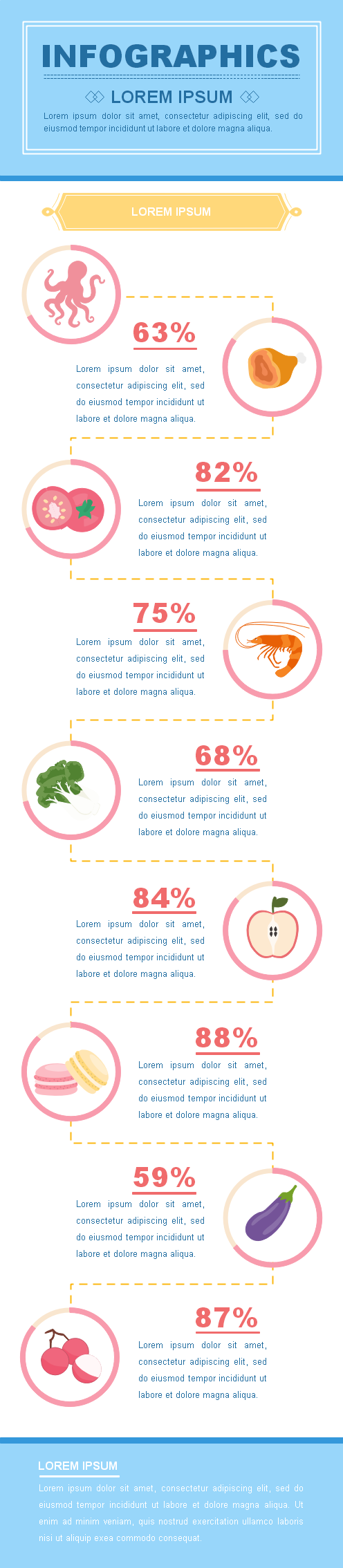 INFOGRAPHICS

LOREM IPSUM

Lorem ipsum dolor sit amet, consectetur adipiscing elit, sed do eiusmod tempor incididunt ut labore et dolore magna aliqua.

LOREM IPSUM

63%

Lorem ipsum dolor sit amet, consectetur adipiscing elit, sed do eiusmod tempor incididunt ut labore et dolore magna aliqua.

82%

Lorem ipsum dolor sit amet, consectetur adipiscing elit, sed do eiusmod tempor incididunt ut labore et dolore magna aliqua.

75%

Lorem ipsum dolor sit amet, consectetur adipiscing elit, sed do eiusmod tempor incididunt ut labore et dolore magna aliqua.

68%

Lorem ipsum dolor sit amet, consectetur adipiscing elit, sed do eiusmod tempor incididunt ut labore et dolore magna aliqua.

84%

Lorem ipsum dolor sit amet, consectetur adipiscing elit, sed do eiusmod tempor incididunt ut labore et dolore magna aliqua.

88%

Lorem ipsum dolor sit amet, consectetur adipiscing elit, sed do eiusmod tempor incididunt ut labore et dolore magna aliqua.

59%

Lorem ipsum dolor sit amet, consectetur adipiscing elit, sed do eiusmod tempor incididunt ut labore et dolore magna aliqua.

87%

Lorem ipsum dolor sit amet, consectetur adipiscing elit, sed do eiusmod tempor incididunt ut labore et dolore magna aliqua.

LOREM IPSUM

Lorem ipsum dolor sit amet, consectetur adipiscing elit, sed do eiusmod tempor incididunt ut labore et dolore magna aliqua. Ut enim ad minim veniam, quis nostrud exercitation ullamco laboris nisi ut aliquip exea commodo consequat.