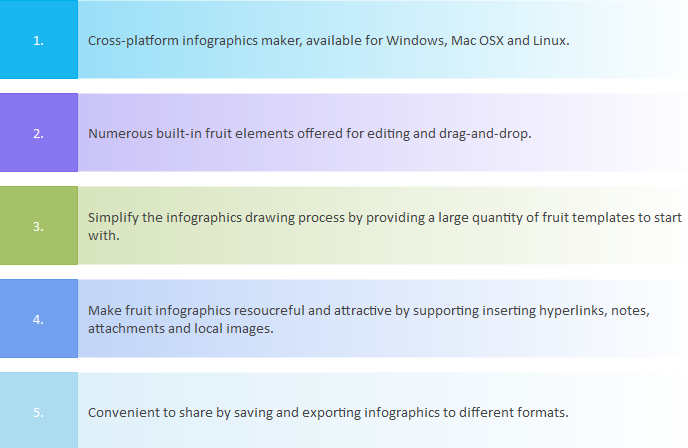 1.

Cross-platform infographics maker, available for Windows, Mac OSX and Linux.

2.

Numerous built-in fruit elements offered for editing and drag-and-drop.

3.

Simplify the infographics drawing process by providing a large quantity of fruit templates to start with.

4.

Make fruit infographics resoucreful and attractive by supporting inserting hyperlinks, notes, attachments and local images.

5.

Convenient to share by saving and exporting infographics to different formats.