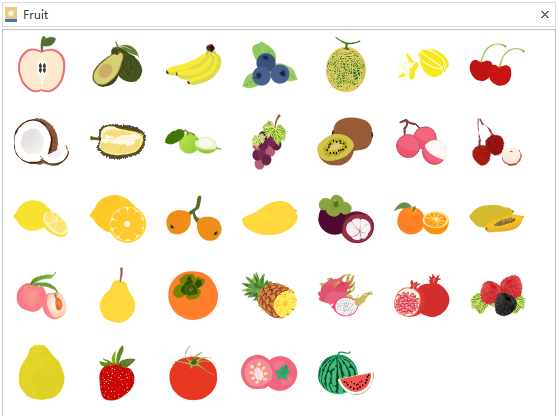 Fruit
×