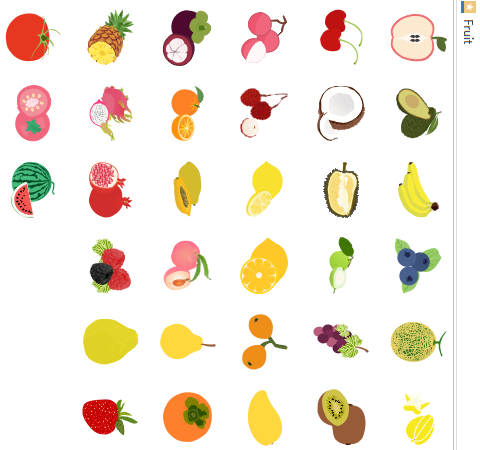 Fruit