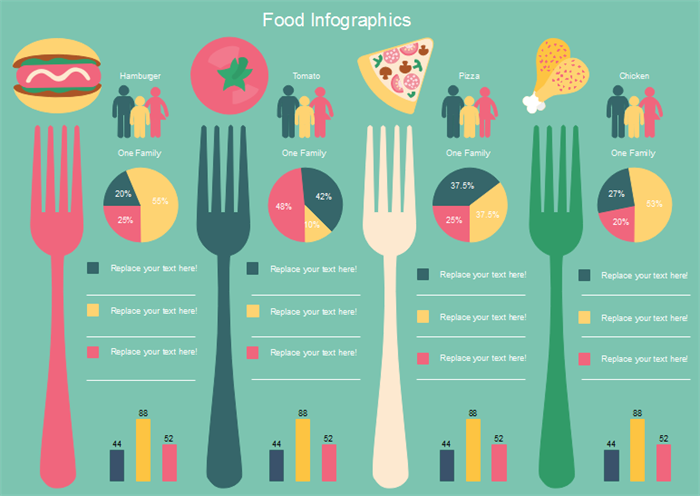 Food Infographics

Hamburger

One Family

20%
55%
25%

Replace your text here!

Replace your text here!

Replace your text here!

44
88
52

Tomato

One Family

48%
42%
10%

Replace your text here!

Replace your text here!

Replace your text here!

44
88
52

Pizza

One Family

37.5%
25%
37.5%

Replace your text here!

Replace your text here!

Replace your text here!

44
88
52

Chicken

One Family

27%
53%
20%

Replace your text here!

Replace your text here!

Replace your text here!

44
88
52