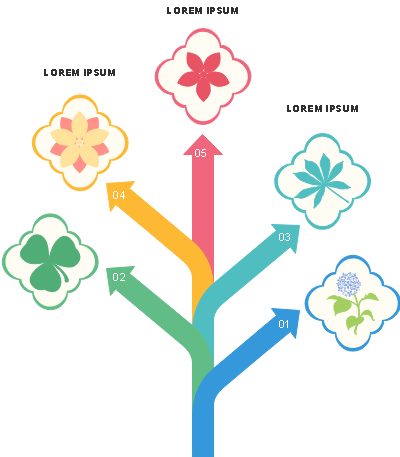 LOREM IPSUM

LOREM IPSUM

LOREM IPSUM

05

04

03

02

01