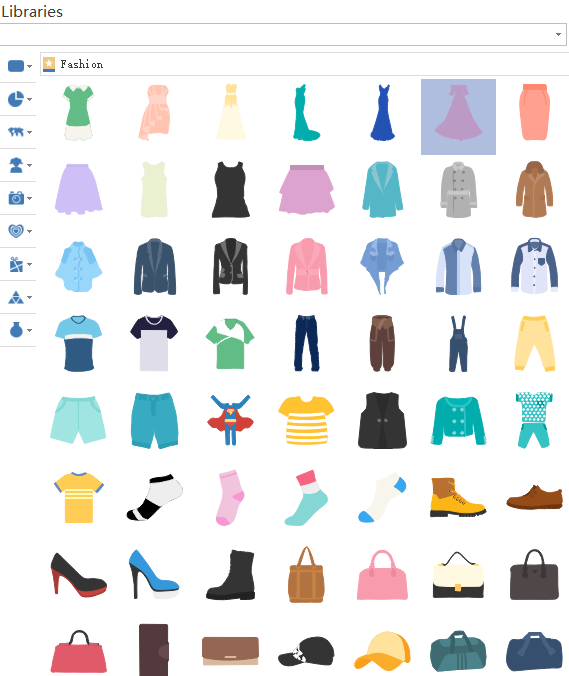 Libraries

Fashion