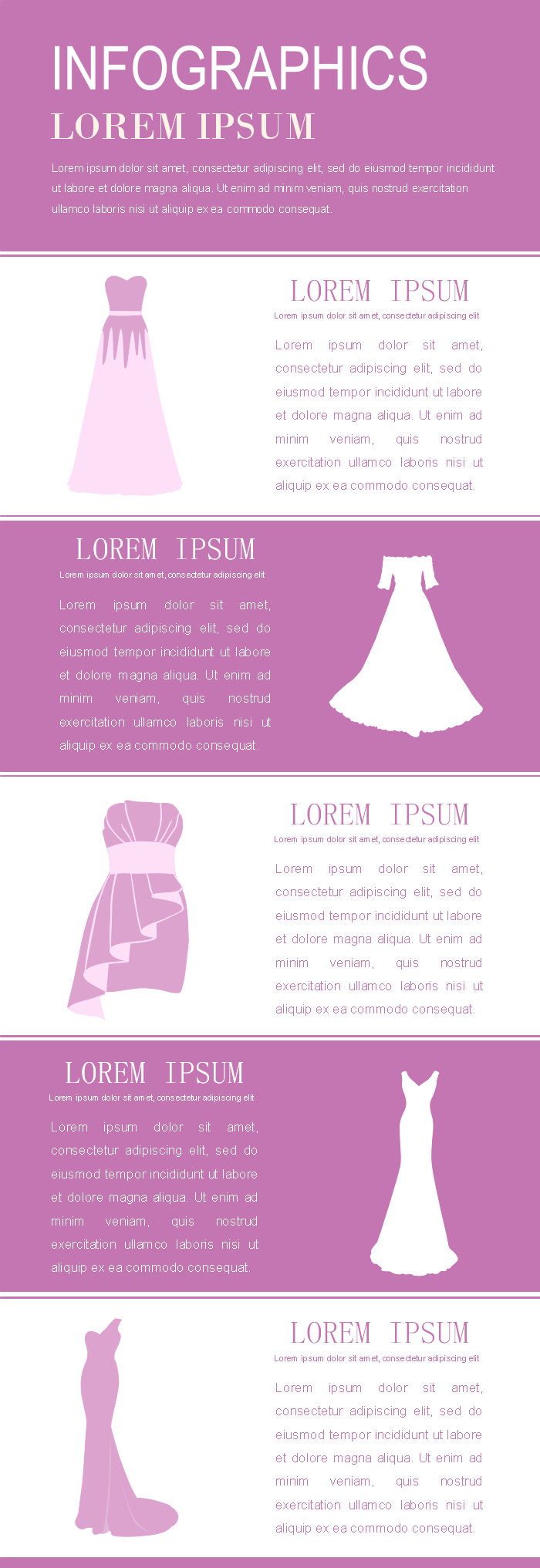 INFOGRAPHICS

LOREM IPSUM

Lorem ipsum dolor sit amet, consectetur adipiscing elit, sed do eiusmod tempor incididunt ut labore et dolore magna aliqua. Ut enim ad minim veniam, quis nostrud exercitation ullamco laboris nisi ut aliquip ex ea commodo consequat.

LOREM IPSUM

Lorem ipsum dolor sit amet, consectetur adipiscing elit

Lorem ipsum dolor sit amet, consectetur adipiscing elit, sed do eiusmod tempor incididunt ut labore et dolore magna aliqua. Ut enim ad minim veniam, quis nostrud exercitation ullamco laboris nisi ut aliquip ex ea commodo consequat.

LOREM IPSUM

Lorem ipsum dolor sit amet, consectetur adipiscing elit

Lorem ipsum dolor sit amet, consectetur adipiscing elit, sed do eiusmod tempor incididunt ut labore et dolore magna aliqua. Ut enim ad minim veniam, quis nostrud exercitation ullamco laboris nisi ut aliquip ex ea commodo consequat.

LOREM IPSUM

Lorem ipsum dolor sit amet, consectetur adipiscing elit

Lorem ipsum dolor sit amet, consectetur adipiscing elit, sed do eiusmod tempor incididunt ut labore et dolore magna aliqua. Ut enim ad minim veniam, quis nostrud exercitation ullamco laboris nisi ut aliquip ex ea commodo consequat.

LOREM IPSUM

Lorem ipsum dolor sit amet, consectetur adipiscing elit

Lorem ipsum dolor sit amet, consectetur adipiscing elit, sed do eiusmod tempor incididunt ut labore et dolore magna aliqua. Ut enim ad minim veniam, quis nostrud exercitation ullamco laboris nisi ut aliquip ex ea commodo consequat.

LOREM IPSUM

Lorem ipsum dolor sit amet, consectetur adipiscing elit

Lorem ipsum dolor sit amet, consectetur adipiscing elit, sed do eiusmod tempor incididunt ut labore et dolore magna aliqua. Ut enim ad minim veniam, quis nostrud exercitation ullamco laboris nisi ut aliquip ex ea commodo consequat.