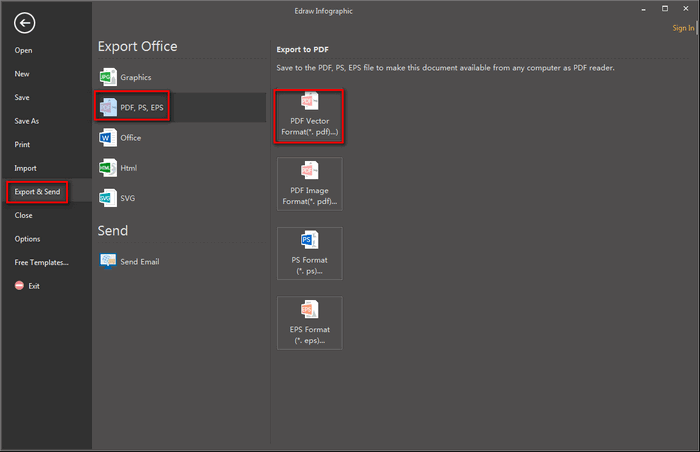 Edraw Infographic

Sign In

Open
New
Save
Save As
Print
Import
Export & Send
Close
Options
Free Templates...
Exit

Export Office

Graphics
PDF, PS, EPS
Office
Html
SVG

Send

Send Email

Export to PDF

Save to the PDF, PS, EPS file to make this document available from any computer as PDF reader.

PDF Vector Format(*. pdf)...)

PDF Image Format(*. pdf)...

PS Format (*. ps)...

EPS Format (*. eps)...