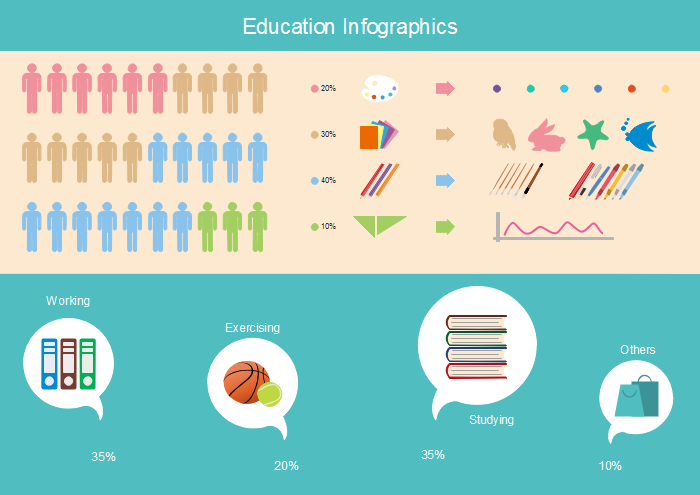 Education Infographics

20%

30%

40%

10%

Working

35%

Exercising

20%

Studying

35%

Others

10%