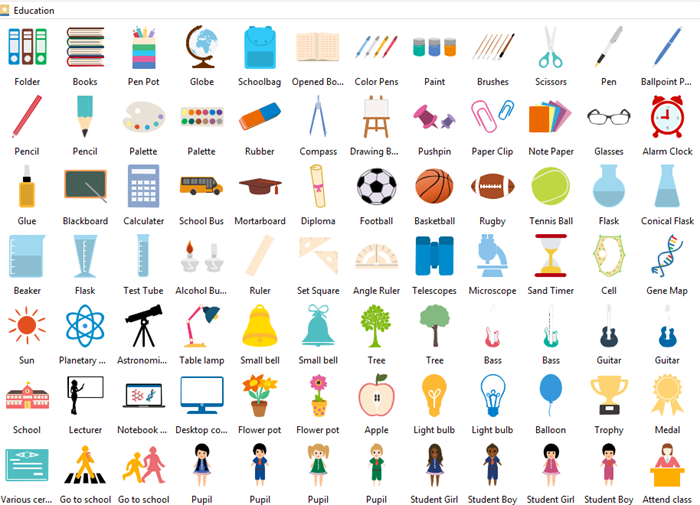 Education

Folder Books Pen Pot Globe Schoolbag Opened Bo... Color Pens Paint Brushes Scissors Pen Ballpoint P...

Pencil Pencil Palette Palette Rubber Compass Drawing B... Pushpin Paper Clip Note Paper Glasses Alarm Clock

Glue Blackboard Calculater School Bus Mortarboard Diploma Football Basketball Rugby Tennis Ball Flask Conical Flask

Beaker Flask Test Tube Alcohol Bu... Ruler Set Square Angle Ruler Telescopes Microscope Sand Timer Cell Gene Map

Sun Planetary ... Astronomi... Table lamp Small bell Small bell Tree Tree Bass Bass Guitar Guitar

School Lecturer Notebook ... Desktop co... Flower pot Flower pot Apple Light bulb Light bulb Balloon Trophy Medal

Various cer... Go to school Go to school Pupil Pupil Pupil Pupil Student Girl Student Boy Student Girl Student Boy Attend class