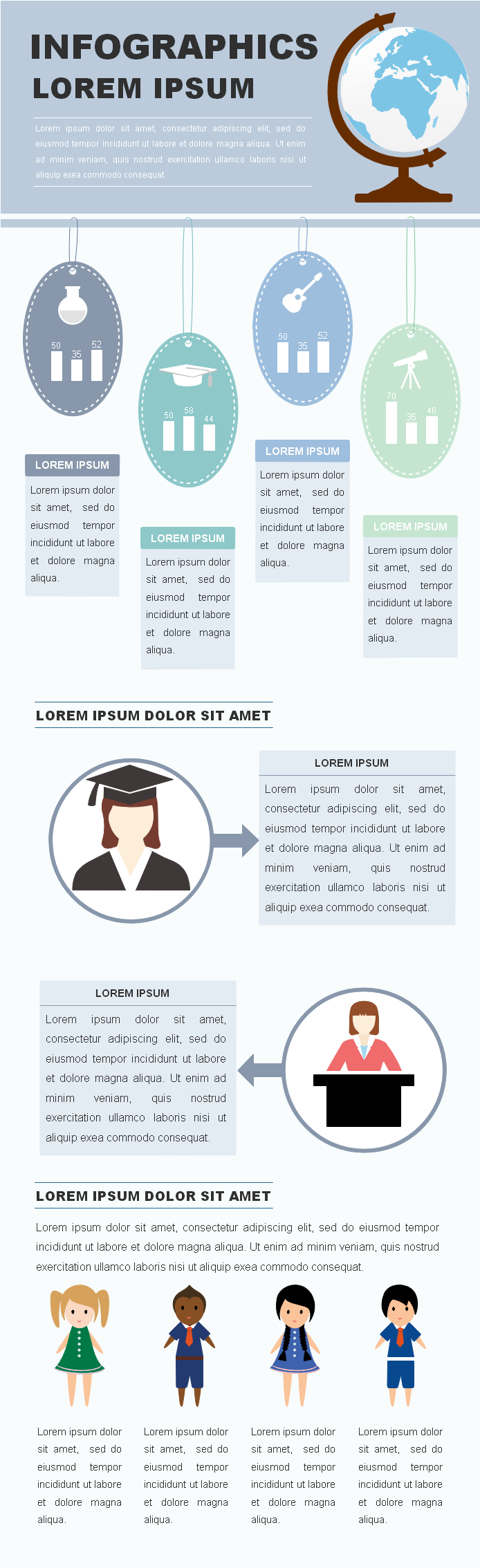 INFOGRAPHICS
LOREM IPSUM

Lorem ipsum dolor sit amet, consectetur adipiscing elit, sed do eiusmod tempor incididunt ut labore et dolore magna aliqua. Ut enim ad minim veniam, quis nostrud exercitation ullamco laboris nisi ut aliquip exea commodo consequat.

50 35 52

50 58 44

50 35 52

70 35 46

LOREM IPSUM

Lorem ipsum dolor sit amet, sed do eiusmod tempor incididunt ut labore et dolore magna aliqua.

LOREM IPSUM

Lorem ipsum dolor sit amet, sed do eiusmod tempor incididunt ut labore et dolore magna aliqua.

LOREM IPSUM

Lorem ipsum dolor sit amet, sed do eiusmod tempor incididunt ut labore et dolore magna aliqua.

LOREM IPSUM

Lorem ipsum dolor sit amet, sed do eiusmod tempor incididunt ut labore et dolore magna aliqua.

LOREM IPSUM DOLOR SIT AMET

LOREM IPSUM

Lorem ipsum dolor sit amet, consectetur adipiscing elit, sed do eiusmod tempor incididunt ut labore et dolore magna aliqua. Ut enim ad minim veniam, quis nostrud exercitation ullamco laboris nisi ut aliquip exea commodo consequat.

LOREM IPSUM

Lorem ipsum dolor sit amet, consectetur adipiscing elit, sed do eiusmod tempor incididunt ut labore et dolore magna aliqua. Ut enim ad minim veniam, quis nostrud exercitation ullamco laboris nisi ut aliquip exea commodo consequat.

LOREM IPSUM DOLOR SIT AMET

Lorem ipsum dolor sit amet, consectetur adipiscing elit, sed do eiusmod tempor incididunt ut labore et dolore magna aliqua. Ut enim ad minim veniam, quis nostrud exercitation ullamco laboris nisi ut aliquip exea commodo consequat.

Lorem ipsum dolor sit amet, sed do eiusmod tempor incididunt ut labore et dolore magna aliqua.

Lorem ipsum dolor sit amet, sed do eiusmod tempor incididunt ut labore et dolore magna aliqua.

Lorem ipsum dolor sit amet, sed do eiusmod tempor incididunt ut labore et dolore magna aliqua.

Lorem ipsum dolor sit amet, sed do eiusmod tempor incididunt ut labore et dolore magna aliqua.