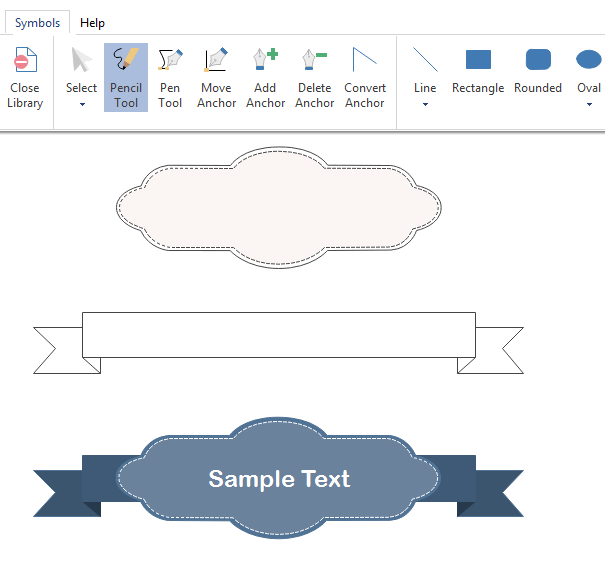 Symbols Help

Close Library

Select

Pencil Tool

Pen Tool

Move Anchor

Add Anchor

Delete Anchor

Convert Anchor

Line

Rectangle

Rounded

Oval

Sample Text