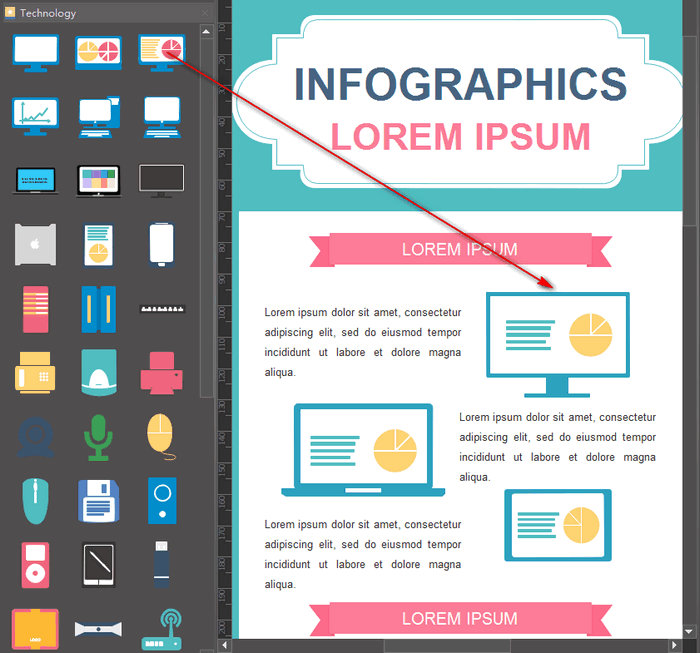 Technology

10
20
30
40
50
60
70
80
90
100
110
120
130
140
150
160
170
180
190
200

INFOGRAPHICS
LOREM IPSUM

LOREM IPSUM

Lorem ipsum dolor sit amet, consectetur adipiscing elit, sed do eiusmod tempor incididunt ut labore et dolore magna aliqua.

Lorem ipsum dolor sit amet, consectetur adipiscing elit, sed do eiusmod tempor incididunt ut labore et dolore magna aliqua.

Lorem ipsum dolor sit amet, consectetur adipiscing elit, sed do eiusmod tempor incididunt ut labore et dolore magna aliqua.

LOREM IPSUM