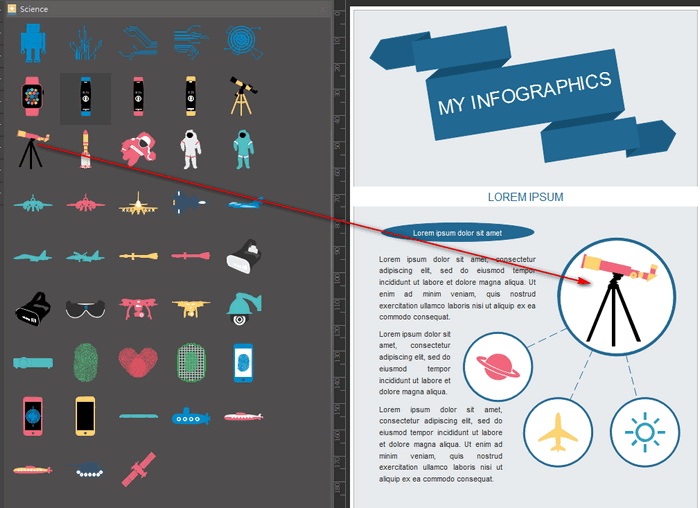 Science

MY INFOGRAPHICS

LOREM IPSUM

Lorem ipsum dolor sit amet

Lorem ipsum dolor sit amet, consectetur adipiscing elit, sed do eiusmod tempor incididunt ut labore et dolore magna aliqua. Ut enim ad minim veniam, quis nostrud exercitation ullamco laboris nisi ut aliquip ex ea commodo consequat.

Lorem ipsum dolor sit amet, consectetur adipiscing elit, sed do eiusmod tempor incididunt ut labore et dolore magna aliqua.

Lorem ipsum dolor sit amet, consectetur adipiscing elit, sed do eiusmod tempor incididunt ut labore et dolore magna aliqua. Ut enim ad minim veniam, quis nostrud exercitation ullamco laboris nisi ut aliquip ex ea commodo consequat.