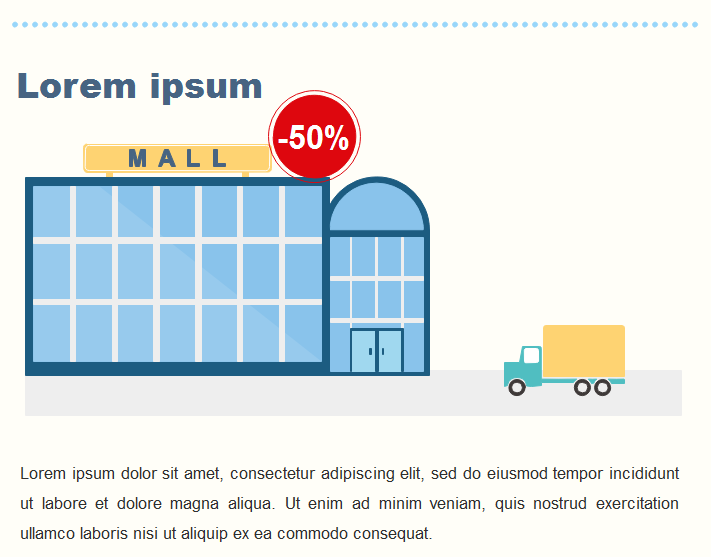 Lorem ipsum

-50%

MALL

Lorem ipsum dolor sit amet, consectetur adipiscing elit, sed do eiusmod tempor incididunt ut labore et dolore magna aliqua. Ut enim ad minim veniam, quis nostrud exercitation ullamco laboris nisi ut aliquip ex ea commodo consequat.