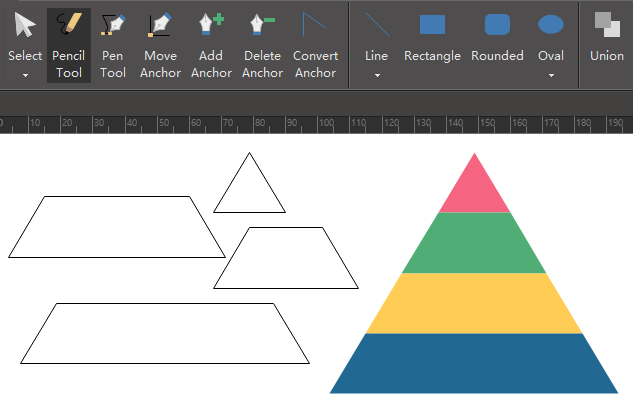 Select
Pencil Tool
Pen Tool
Move Anchor
Add Anchor
Delete Anchor
Convert Anchor
Line
Rectangle
Rounded
Oval
Union

0 10 20 30 40 50 60 70 80 90 100 110 120 130 140 150 160 170 180 190