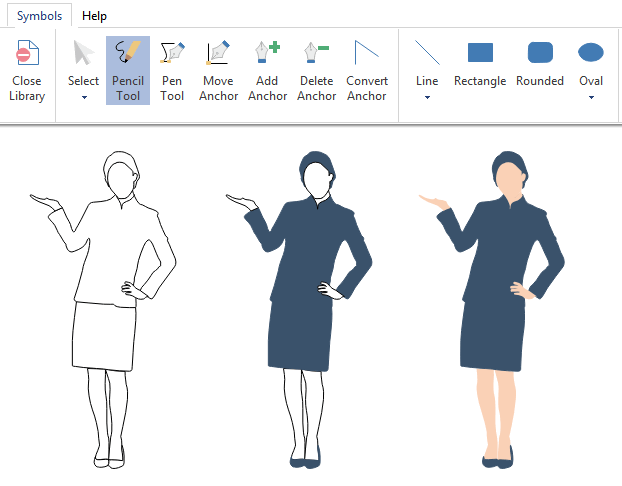 Symbols Help

Close Library

Select

Pencil Tool

Pen Tool

Move Anchor

Add Anchor

Delete Anchor

Convert Anchor

Line

Rectangle

Rounded

Oval