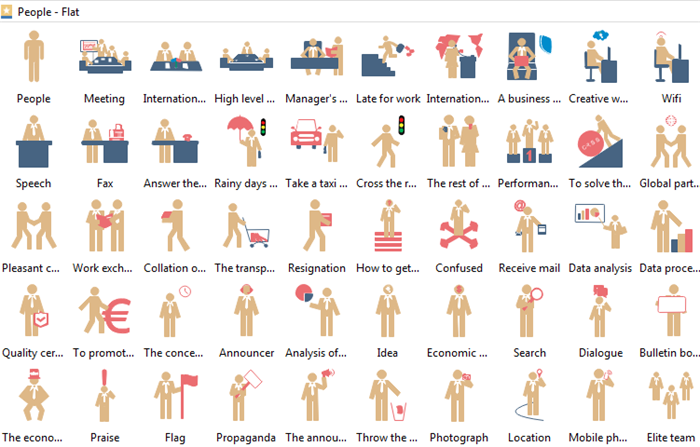 People - Flat

People
Meeting
Internation...
High level ...
Manager's ...
Late for work
Internation...
A business ...
Creative w...
Wifi

Speech
Fax
Answer the...
Rainy days ...
Take a taxi ...
Cross the r...
The rest of ...
Performan...
To solve th...
Global part...

Pleasant c...
Work exch...
Collation o...
The transp...
Resignation
How to get...
Confused
Receive mail
Data analysis
Data proce...

Quality cer...
To promot...
The conce...
Announcer
Analysis of...
Idea
Economic ...
Search
Dialogue
Bulletin bo...

The econo...
Praise
Flag
Propaganda
The annou...
Throw the ...
Photograph
Location
Mobile ph...
Elite team