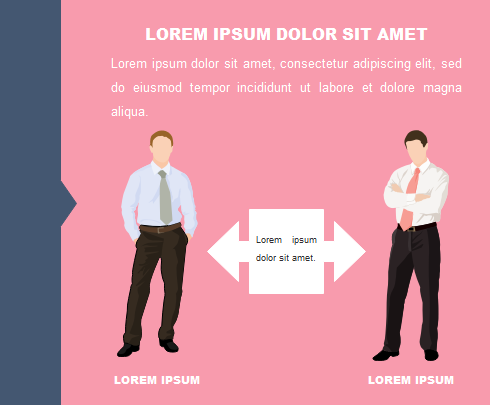 LOREM IPSUM DOLOR SIT AMET

Lorem ipsum dolor sit amet, consectetur adipiscing elit, sed do eiusmod tempor incididunt ut labore et dolore magna aliqua.

Lorem ipsum dolor sit amet.

LOREM IPSUM

LOREM IPSUM