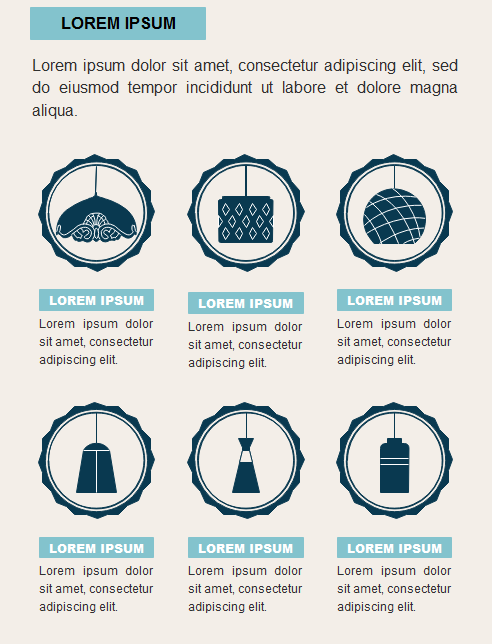 LOREM IPSUM

Lorem ipsum dolor sit amet, consectetur adipiscing elit, sed do eiusmod tempor incididunt ut labore et dolore magna aliqua.

LOREM IPSUM
Lorem ipsum dolor sit amet, consectetur adipiscing elit.

LOREM IPSUM
Lorem ipsum dolor sit amet, consectetur adipiscing elit.

LOREM IPSUM
Lorem ipsum dolor sit amet, consectetur adipiscing elit.

LOREM IPSUM
Lorem ipsum dolor sit amet, consectetur adipiscing elit.

LOREM IPSUM
Lorem ipsum dolor sit amet, consectetur adipiscing elit.

LOREM IPSUM
Lorem ipsum dolor sit amet, consectetur adipiscing elit.