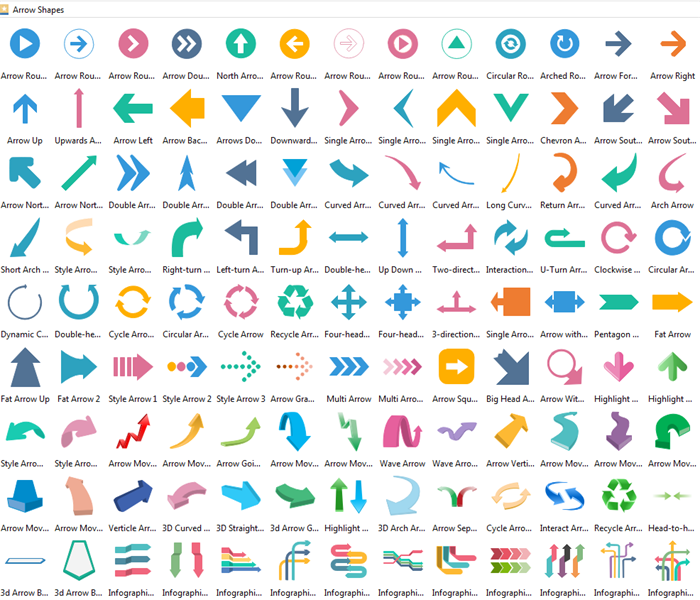 Arrow Shapes

Arrow Rou... Arrow Rou... Arrow Rou... Arrow Dou... North Arro... Arrow Rou... Arrow Rou... Arrow Rou... Arrow Rou... Circular Ro... Arched Ro... Arrow For... Arrow Right

Arrow Up Upwards A... Arrow Left Arrow Bac... Arrows Do... Downward... Single Arro... Single Arro... Single Arro... Single Arro... Chevron A... Arrow Sout... Arrow Sout...

Arrow Nort... Arrow Nort... Double Arr... Double Arr... Double Arr... Double Arr... Curved Arr... Curved Arr... Curved Arr... Long Curv... Return Arr... Curved Arr... Arch Arrow

Short Arch ... Style Arro... Style Arro... Right-turn ... Left-turn A... Turn-up Ar... Double-he... Up Down ... Two-direct... Interaction... U-Turn Arr... Clockwise ... Circular Ar...

Dynamic C... Double-he... Cycle Arro... Circular Ar... Cycle Arrow Recycle Arr... Four-head... Four-head... 3-direction... Single Arro... Arrow with... Pentagon ... Fat Arrow

Fat Arrow Up Fat Arrow 2 Style Arrow 1 Style Arrow 2 Style Arrow 3 Arrow Gra... Multi Arrow Multi Arro... Arrow Squ... Big Head A... Arrow Wit... Highlight ... Highlight ...

Style Arro... Style Arro... Arrow Mov... Arrow Mov... Arrow Goi... Arrow Mov... Arrow Mov... Wave Arrow Wave Arro... Arrow Verti... Arrow Mov... Arrow Mov... Arrow Mov...

Arrow Mov... Arrow Mov... Verticle Arr... 3D Curved ... 3D Straight... 3d Arrow G... Highlight ... 3D Arch Ar... Arrow Sep... Cycle Arro... Interact Arr... Recycle Arr... Head-to-h...

3d Arrow B... 3d Arrow B... Infographi... Infographi... Infographi... Infographi... Infographi... Infographi... Infographi... Infographi... Infographi... Infographi... Infographi...