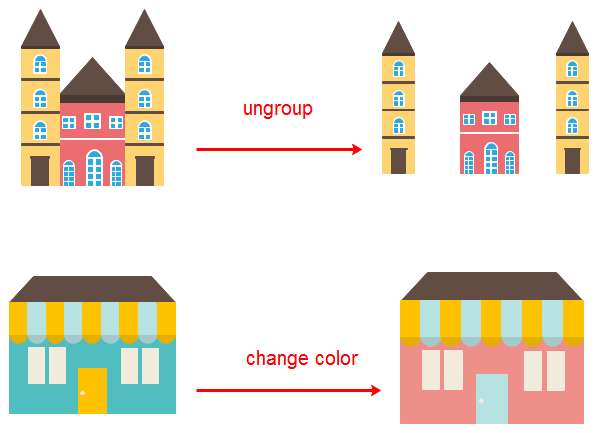 ungroup

change color