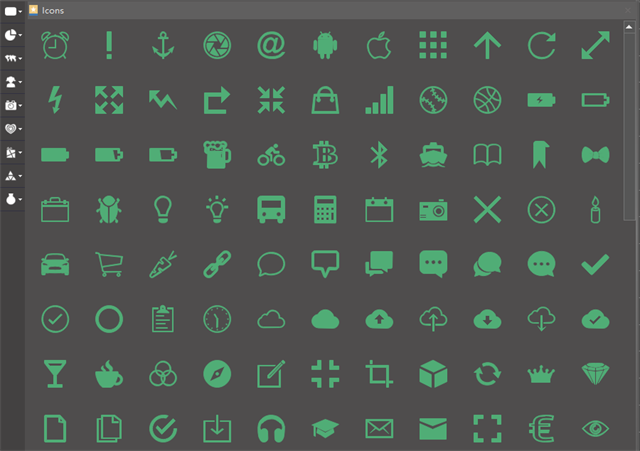 Icons