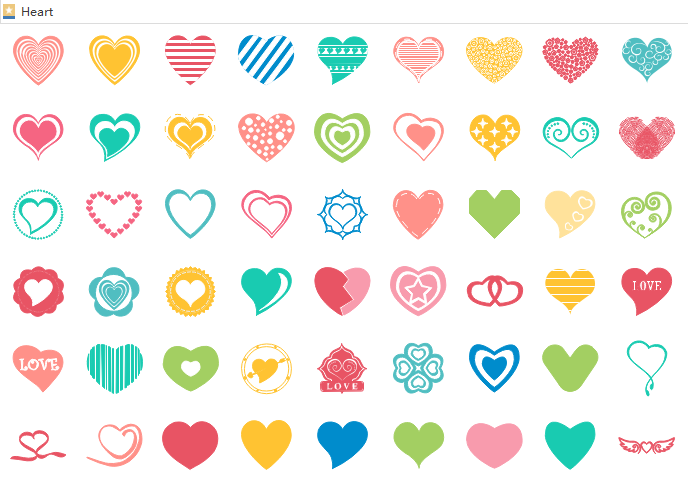 Heart

LOVE

LOVE

LOVE