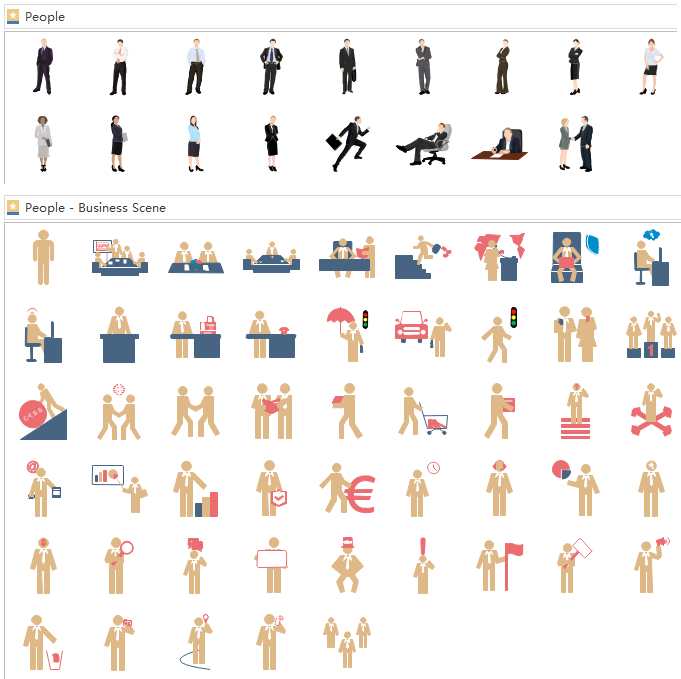 People

People - Business Scene