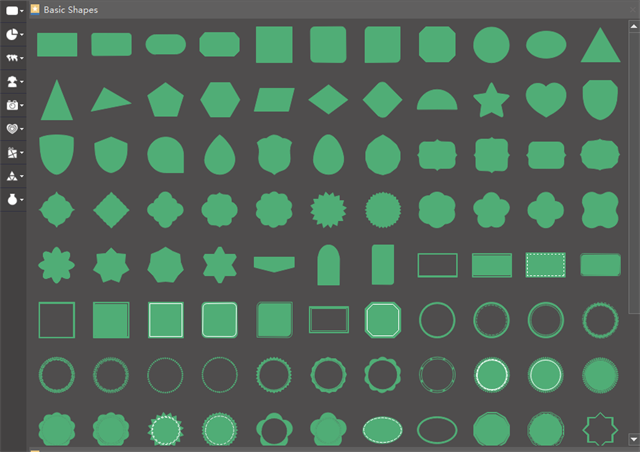 Basic Shapes