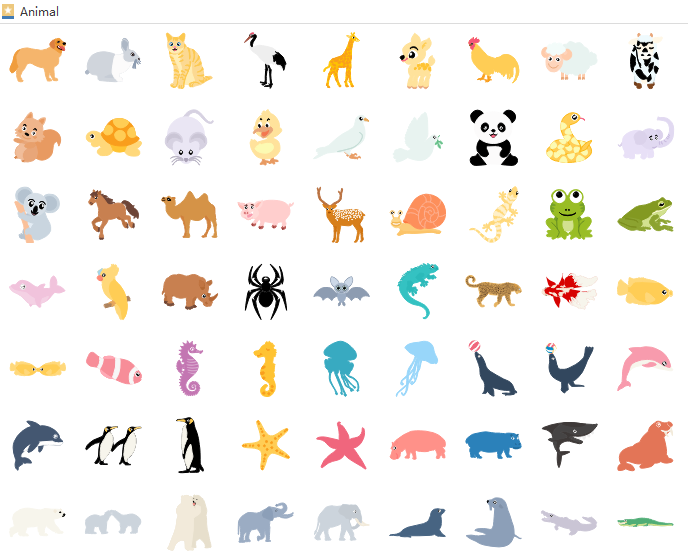 Animal