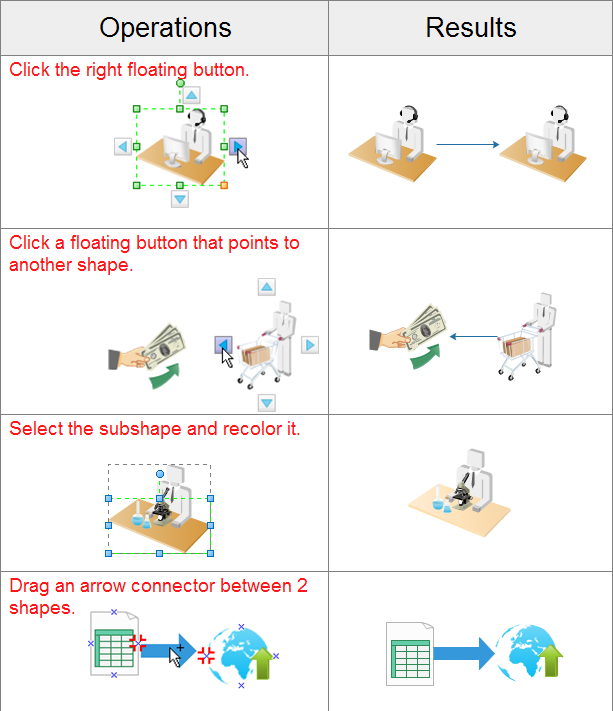 | Operations | Results |
|---|---|
| Click the right floating button. | |
| Click a floating button that points to another shape. | |
| Select the subshape and recolor it. | |
| Drag an arrow connector between 2 shapes. | |