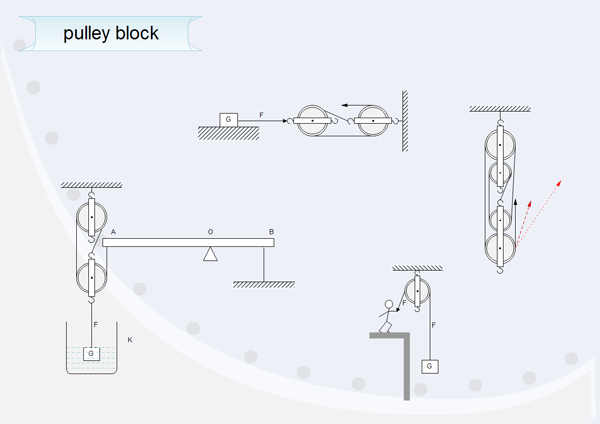 pulley block

G
F

A
O
B

F
G
K

F
F
G