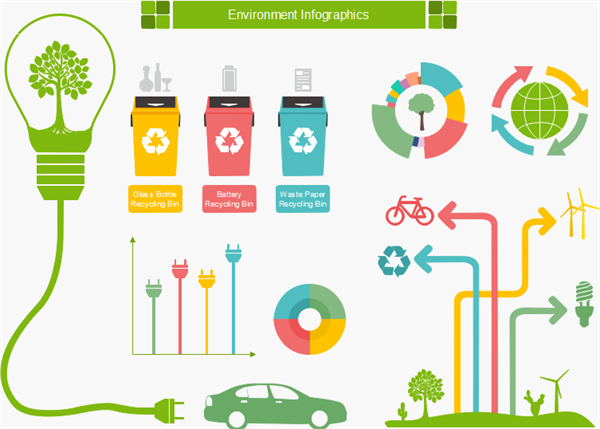 Environment Infographics

Glass Bottle Recycling Bin

Battery Recycling Bin

Waste Paper Recycling Bin