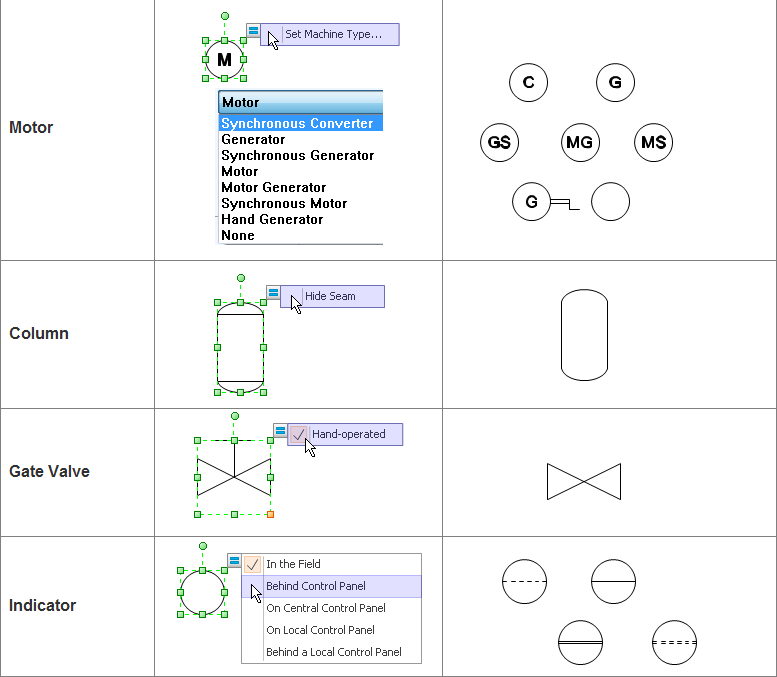 | Motor | M Set Machine Type... Motor Synchronous Converter Generator Synchronous Generator Motor Motor Generator Synchronous Motor Hand Generator None | C G GS MG MS G |
|---|---|---|
| Column | Hide Seam | |
| Gate Valve | Hand-operated | |
| Indicator | In the Field Behind Control Panel On Central Control Panel On Local Control Panel Behind a Local Control Panel | |