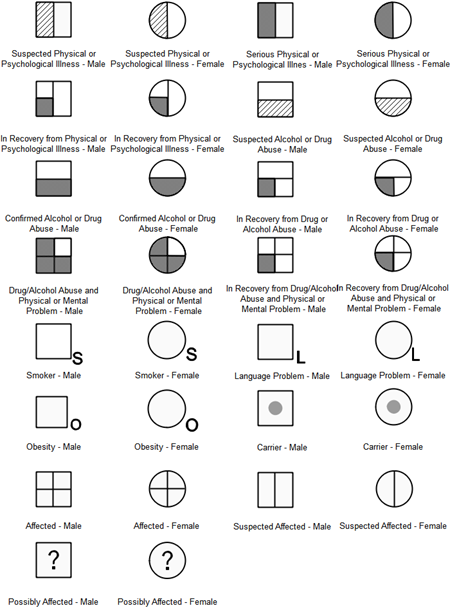 Suspected Physical or Psychological Illness - Male

Suspected Physical or Psychological Illness - Female

Serious Physical or Psychological Illnes - Male

Serious Physical or Psychological Illness - Female

In Recovery from Physical or Psychological Illness - Male

In Recovery from Physical or Psychological Illness - Female

Suspected Alcohol or Drug Abuse - Male

Suspected Alcohol or Drug Abuse - Female

Confirmed Alcohol or Drug Abuse - Male

Confirmed Alcohol or Drug Abuse - Female

In Recovery from Drug or Alcohol Abuse - Male

In Recovery from Drug or Alcohol Abuse - Female

Drug/Alcohol Abuse and Physical or Mental Problem - Male

Drug/Alcohol Abuse and Physical or Mental Problem - Female

In Recovery from Drug/Alcohol Abuse and Physical or Mental Problem - Male

In Recovery from Drug/Alcohol Abuse and Physical or Mental Problem - Female

S

Smoker - Male

S

Smoker - Female

L

Language Problem - Male

L

Language Problem - Female

O

Obesity - Male

O

Obesity - Female

Carrier - Male

Carrier - Female

Affected - Male

Affected - Female

Suspected Affected - Male

Suspected Affected - Female

?

Possibly Affected - Male

?

Possibly Affected - Female