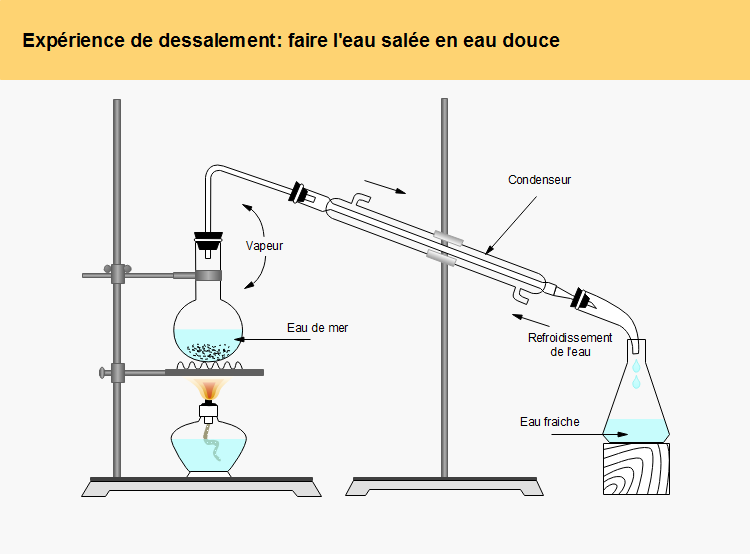 Expérience de dessalement: faire l'eau salée en eau douce

Condenseur

Vapeur

Eau de mer

Refroidissement de l'eau

Eau fraiche