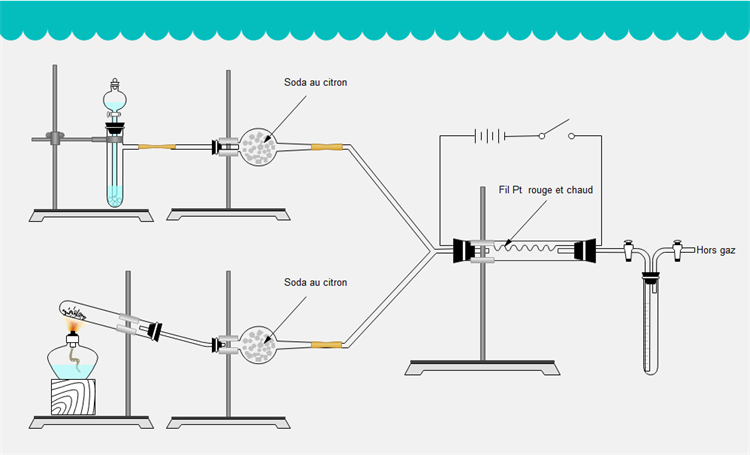 Soda au citron

Fil Pt rouge et chaud

Hors gaz

Soda au citron