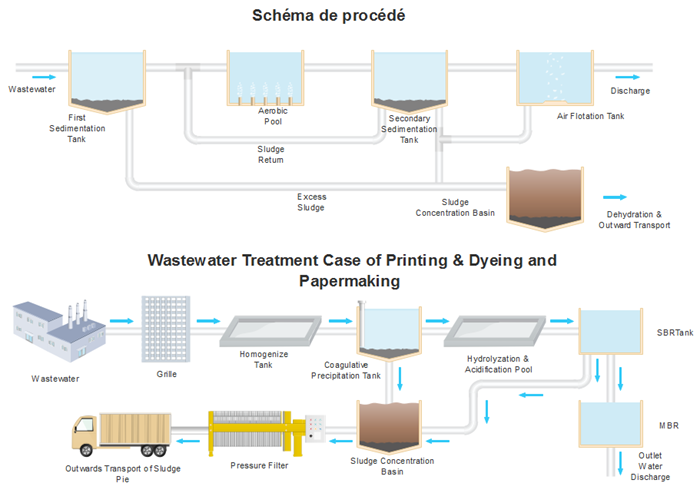 Schéma de procédé

Wastewater

First Sedimentation Tank

Aerobic Pool

Secondary Sedimentation Tank

Air Flotation Tank

Discharge

Sludge Return

Excess Sludge

Sludge Concentration Basin

Dehydration & Outward Transport

Wastewater Treatment Case of Printing & Dyeing and Papermaking

Wastewater

Grille

Homogenize Tank

Coagulative Precipitation Tank

Hydrolyzation & Acidification Pool

SBRTank

MBR

Outlet Water Discharge

Sludge Concentration Basin

Pressure Filter

Outwards Transport of Sludge Pie