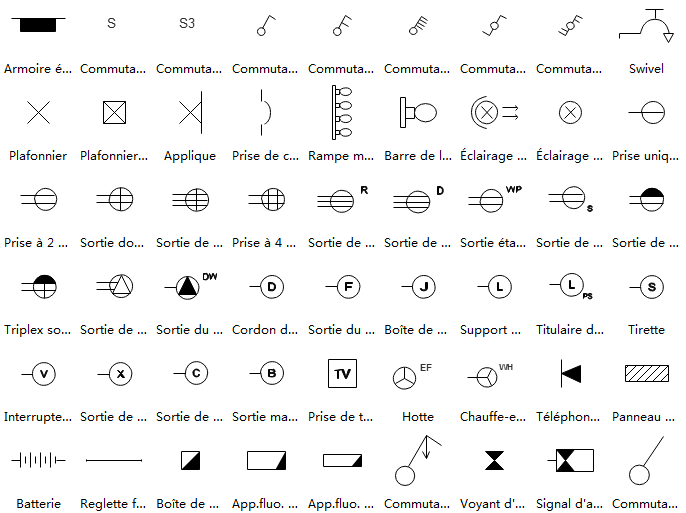 S S3

Armoire é... Commuta... Commuta... Commuta... Commuta... Commuta... Commuta... Commuta... Swivel

Plafonnier Plafonnier... Applique Prise de c... Rampe m... Barre de l... Éclairage ... Éclairage ... Prise uniq...

R D WP S

Prise à 2 ... Sortie do... Sortie de ... Prise à 4 ... Sortie de ... Sortie de ... Sortie éta... Sortie de ... Sortie de ...

DW D F J L L PS S

Triplex so... Sortie de ... Sortie du ... Cordon d... Sortie du ... Boîte de ... Support ... Titulaire d... Tirette

V X C B TV EF WH

Interrupte... Sortie de ... Sortie de ... Sortie ma... Prise de t... Hotte Chauffe-e... Téléphon... Panneau ...

Batterie Reglette f... Boîte de ... App.fluo. ... App.fluo. ... Commuta... Voyant d'... Signal d'a... Commuta...