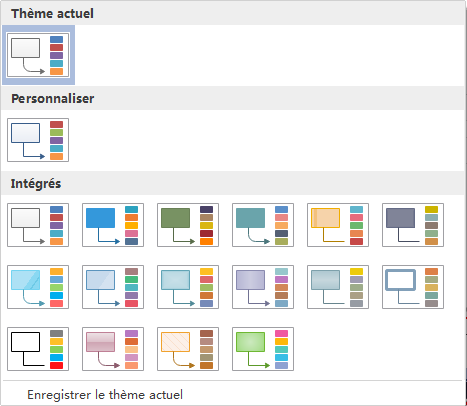 Thème actuel

Personnaliser

Intégrés

Enregistrer le thème actuel