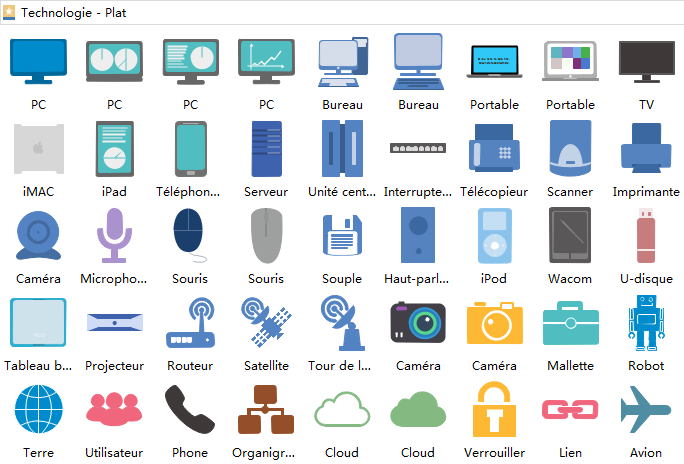 Technologie - Plat

PC PC PC PC Bureau Bureau Portable Portable TV

iMAC iPad Téléphon... Serveur Unité cent... Interrupte... Télécopieur Scanner Imprimante

Caméra Micropho... Souris Souris Souple Haut-parl... iPod Wacom U-disque

Tableau b... Projecteur Routeur Satellite Tour de l... Caméra Caméra Mallette Robot

Terre Utilisateur Phone Organigr... Cloud Cloud Verrouiller Lien Avion