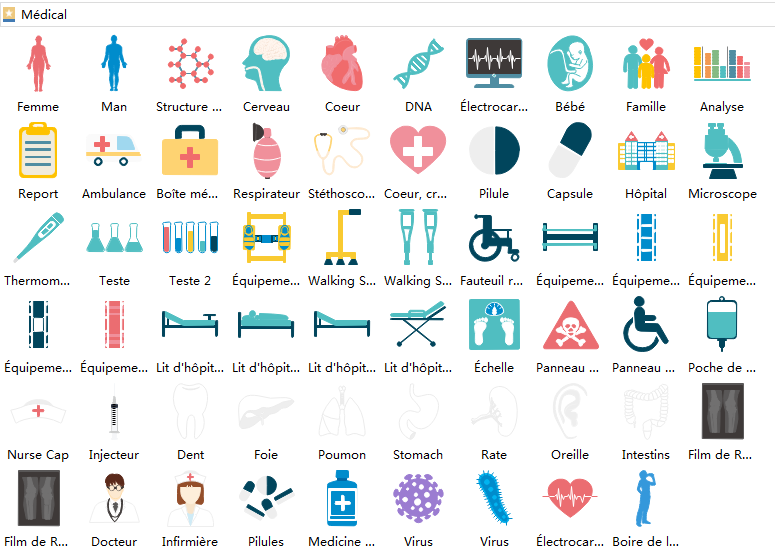 Médical

Femme
Man
Structure ...
Cerveau
Coeur
DNA
Électrocar...
Bébé
Famille
Analyse

Report
Ambulance
Boîte mé...
Respirateur
Stéthosco...
Coeur, cr...
Pilule
Capsule
Hôpital
Microscope

Thermom...
Teste
Teste 2
Équipeme...
Walking S...
Walking S...
Fauteuil r...
Équipeme...
Équipeme...
Équipeme...

Équipeme...
Équipeme...
Lit d'hôpit...
Lit d'hôpit...
Lit d'hôpit...
Lit d'hôpit...
Échelle
Panneau ...
Panneau ...
Poche de ...

Nurse Cap
Injecteur
Dent
Foie
Poumon
Stomach
Rate
Oreille
Intestins
Film de R...

Film de R...
Docteur
Infirmière
Pilules
Medicine ...
Virus
Virus
Électrocar...
Boire de l...