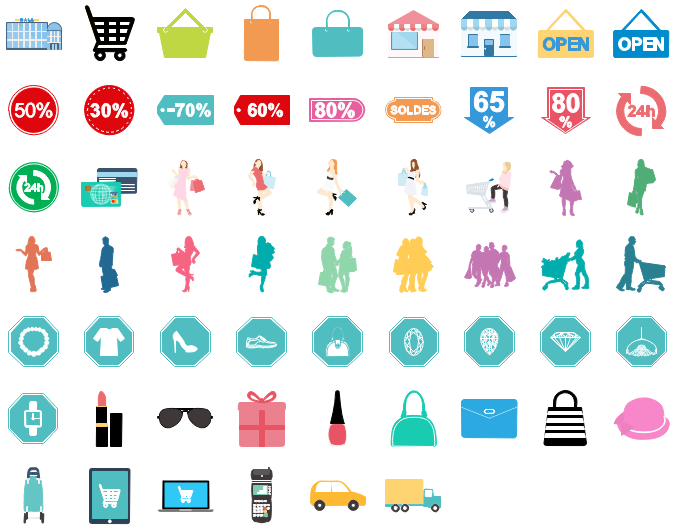 OPEN

OPEN

50%

30%

-70%

60%

80%

SOLDES

65 %

80 %

24h

24h