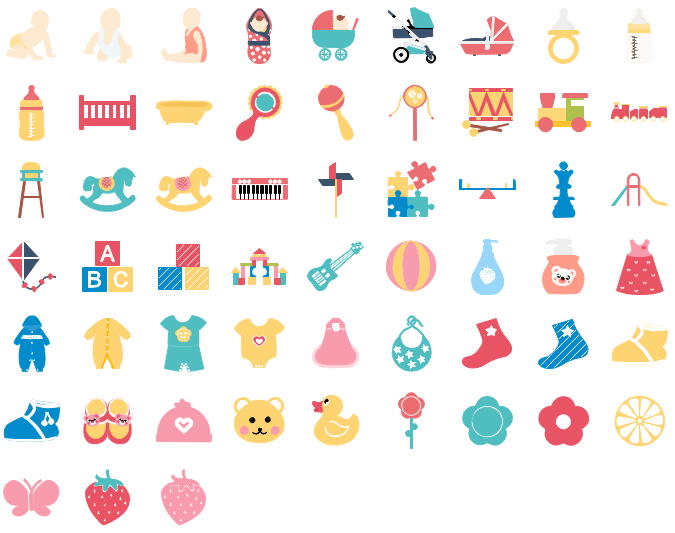 A
B C