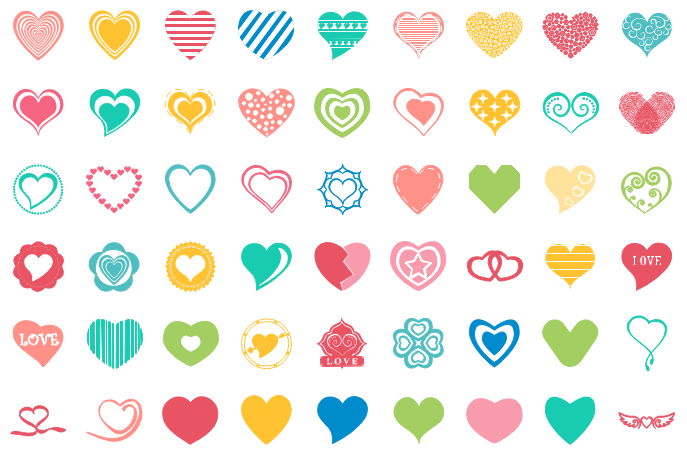 LOVE

LOVE

LOVE