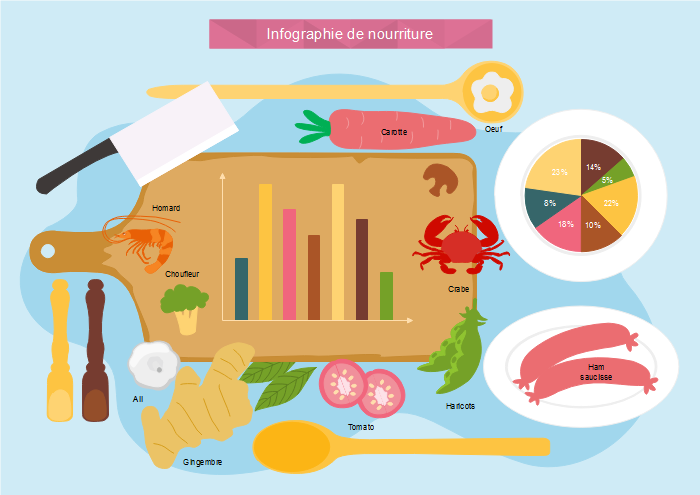 Infographie de nourriture

Carotte

Oeuf

Homard

Choufleur

Crabe

23%
14%
5%
22%
10%
18%
8%

Ail

Gingembre

Tomato

Haricots

Ham saucisse