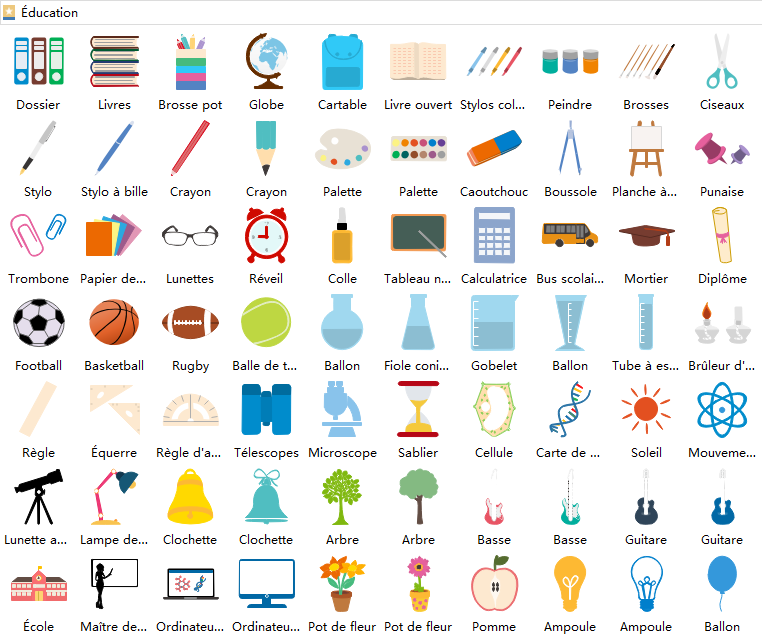 Éducation

Dossier
Livres
Brosse pot
Globe
Cartable
Livre ouvert
Stylos col...
Peindre
Brosses
Ciseaux

Stylo
Stylo à bille
Crayon
Crayon
Palette
Palette
Caoutchouc
Boussole
Planche à...
Punaise

Trombone
Papier de...
Lunettes
Réveil
Colle
Tableau n...
Calculatrice
Bus scolai...
Mortier
Diplôme

Football
Basketball
Rugby
Balle de t...
Ballon
Fiole coni...
Gobelet
Ballon
Tube à es...
Brûleur d'...

Règle
Équerre
Règle d'a...
Télescopes
Microscope
Sablier
Cellule
Carte de ...
Soleil
Mouveme...

Lunette a...
Lampe de...
Clochette
Clochette
Arbre
Arbre
Basse
Basse
Guitare
Guitare

École
Maître de...
Ordinateu...
Ordinateu...
Pot de fleur
Pot de fleur
Pomme
Ampoule
Ampoule
Ballon