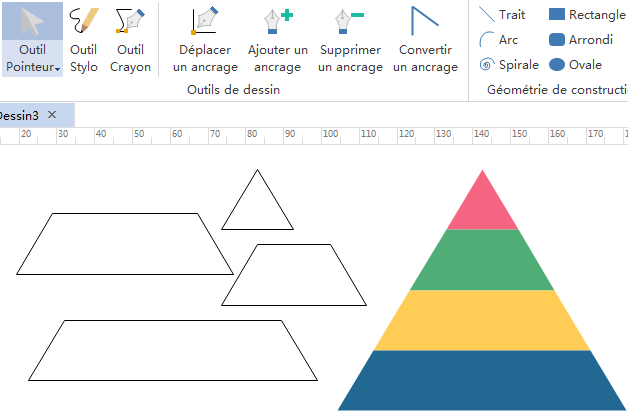 Outil Pointeur
Outil Stylo
Outil Crayon
Déplacer un ancrage
Ajouter un ancrage
Supprimer un ancrage
Convertir un ancrage
Outils de dessin

Trait
Arc
Spirale
Rectangle
Arrondi
Ovale
Géométrie de constructi

Dessin3 ×

20 30 40 50 60 70 80 90 100 110 120 130 140 150 160 170