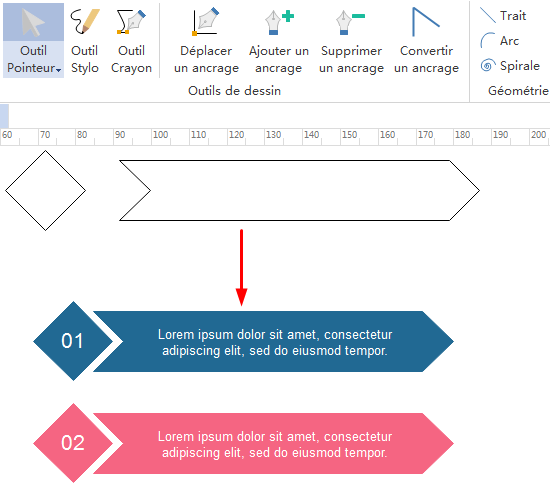 Outil Pointeur Outil Stylo Outil Crayon Déplacer un ancrage Ajouter un ancrage Supprimer un ancrage Convertir un ancrage

Outils de dessin

Trait
Arc
Spirale

Géométrie

60 70 80 90 100 110 120 130 140 150 160 170 180 190 200

01 Lorem ipsum dolor sit amet, consectetur adipiscing elit, sed do eiusmod tempor.

02 Lorem ipsum dolor sit amet, consectetur adipiscing elit, sed do eiusmod tempor.