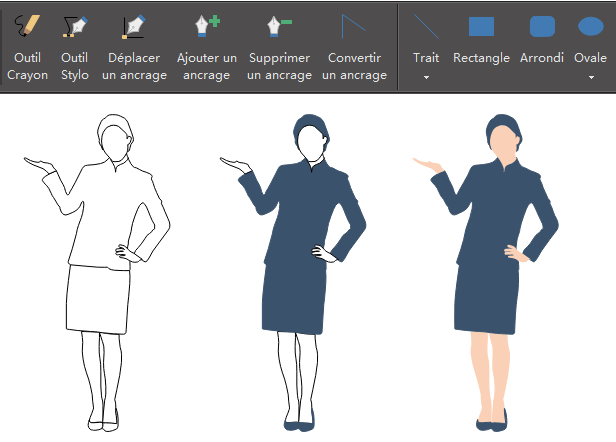 Outil Crayon

Outil Stylo

Déplacer un ancrage

Ajouter un ancrage

Supprimer un ancrage

Convertir un ancrage

Trait

Rectangle

Arrondi

Ovale