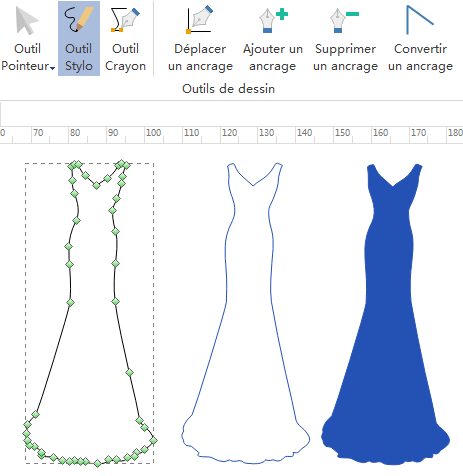 Outil Pointeur Outil Stylo Outil Crayon Déplacer un ancrage Ajouter un ancrage Supprimer un ancrage Convertir un ancrage

Outils de dessin

0 70 80 90 100 110 120 130 140 150 160 170 180